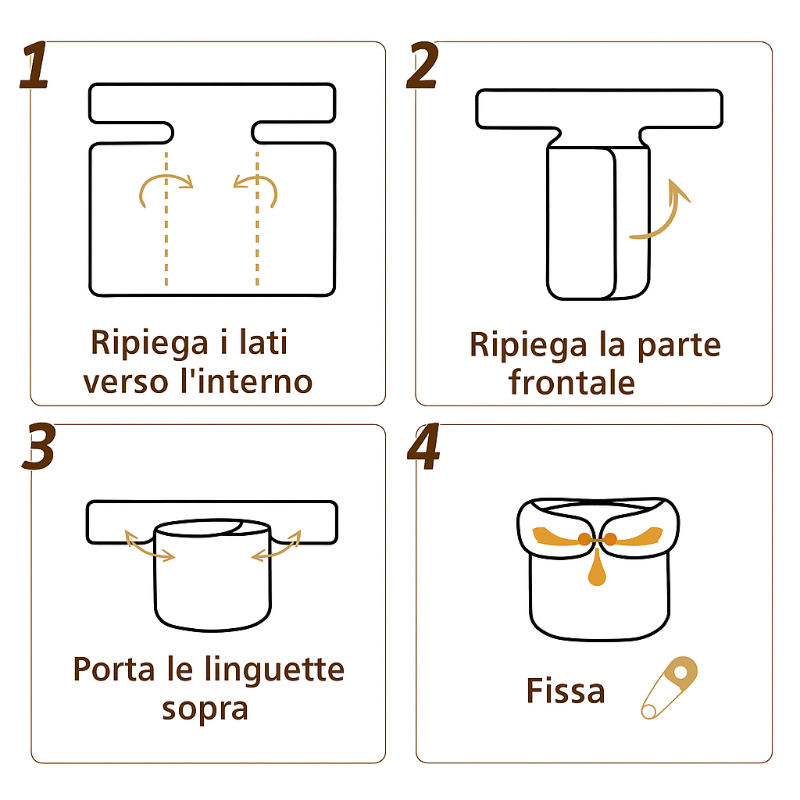 1

Ripiega i lati verso l'interno

2

Ripiega la parte frontale

3

Porta le linguette sopra

4

Fissa