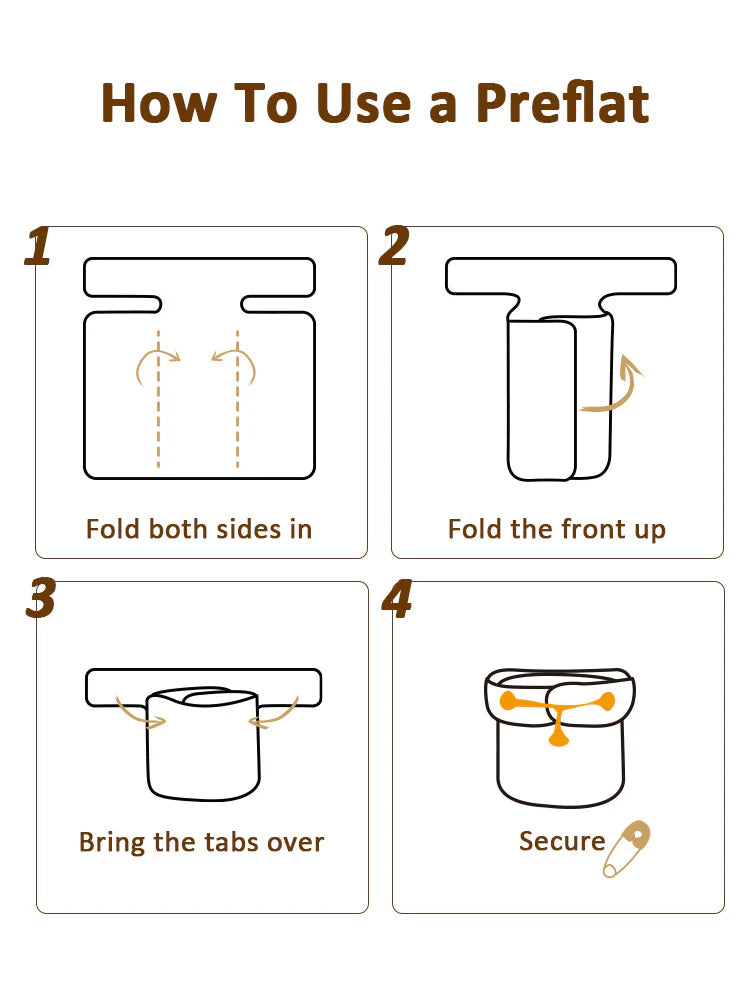 How To Use a Preflat

1

Fold both sides in

2

Fold the front up

3

Bring the tabs over

4

Secure